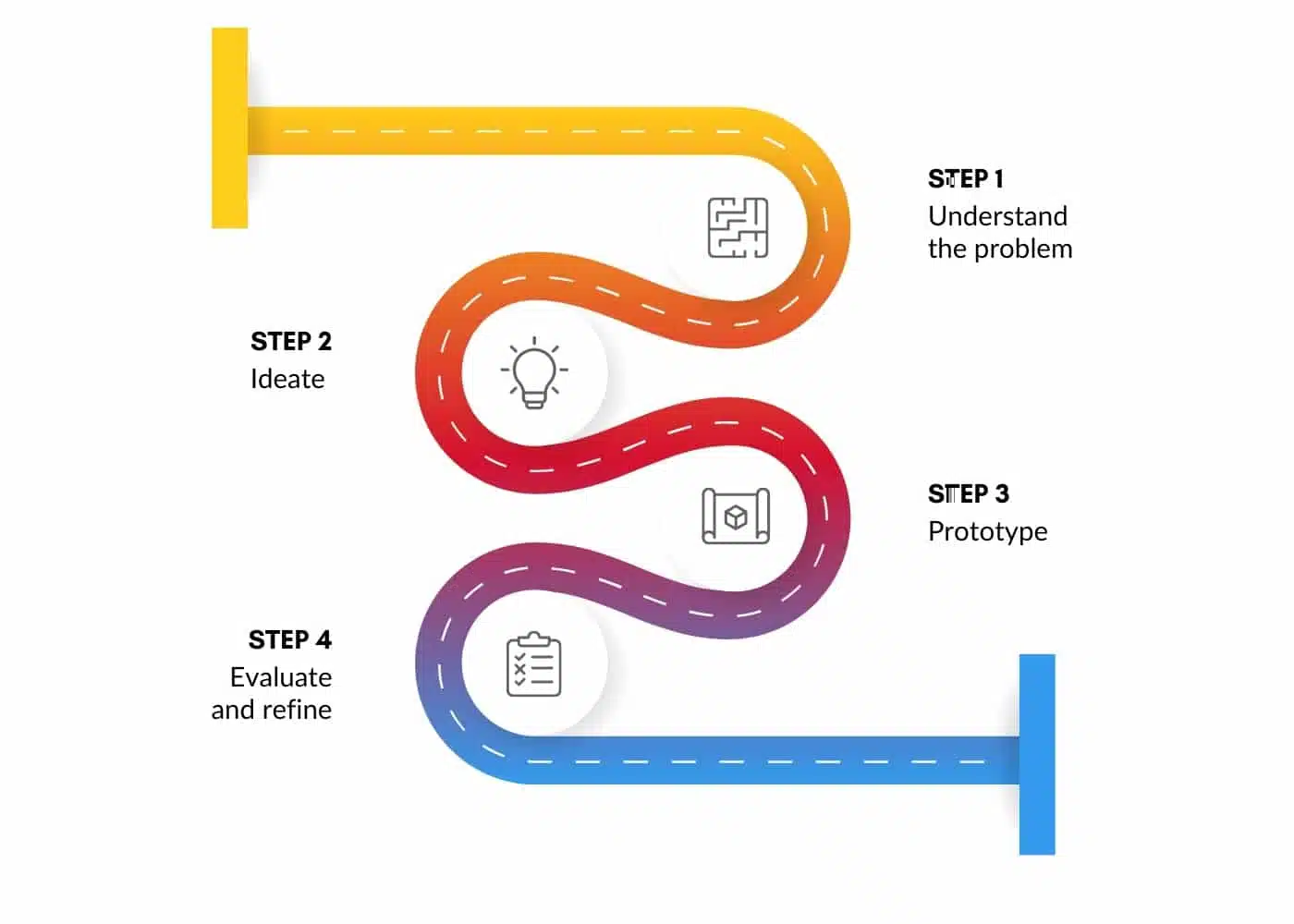 STEP 1
Understand the problem

STEP 2
Ideate

STEP 3
Prototype

STEP 4
Evaluate and refine